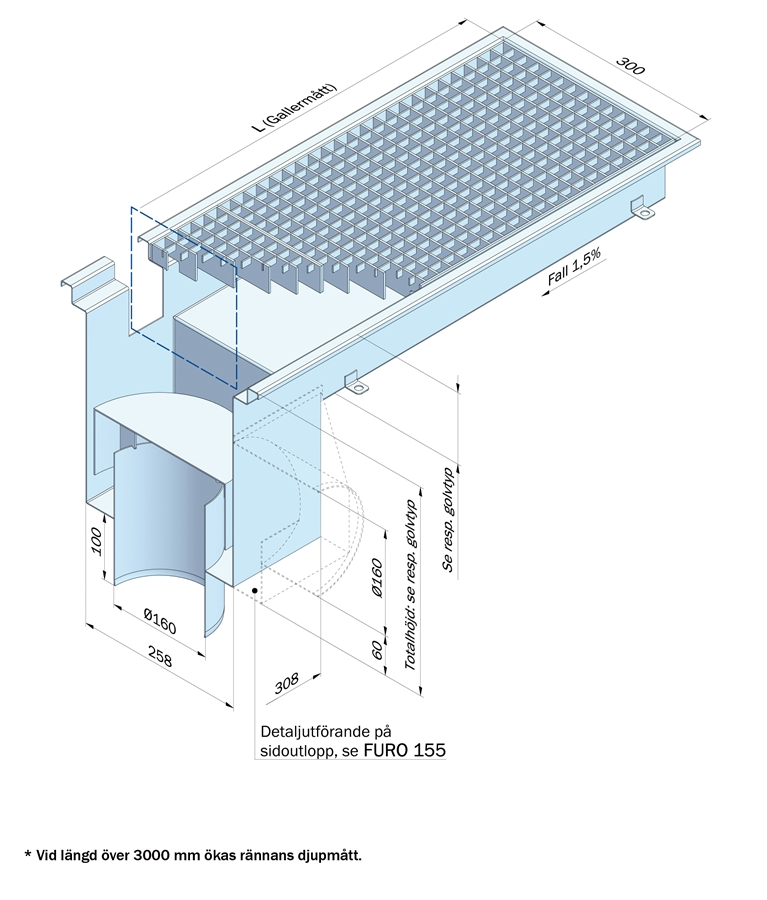 L (Gallermått)

300

Fall 1,5%

Se resp. golvtyp

Totalhöjd: se resp. golvtyp

Ø160

60

100

Ø160

258

308

Detaljutförande på sidoutlopp, se FURO 155

* Vid längd över 3000 mm ökas rännans djupmått.