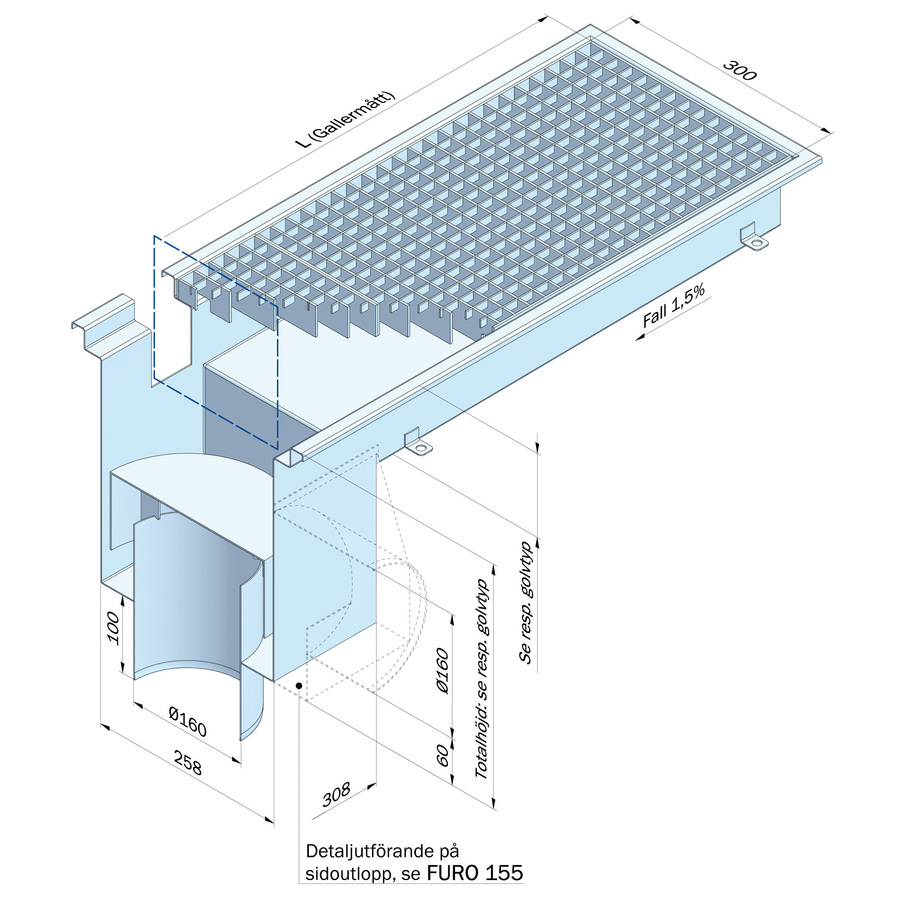 L (Gallermått)

300

Fall 1,5%

Se resp. golvtyp

Totalhöjd: se resp. golvtyp

Ø160

60

100

Ø160

258

308

Detaljutförande på sidoutlopp, se FURO 155