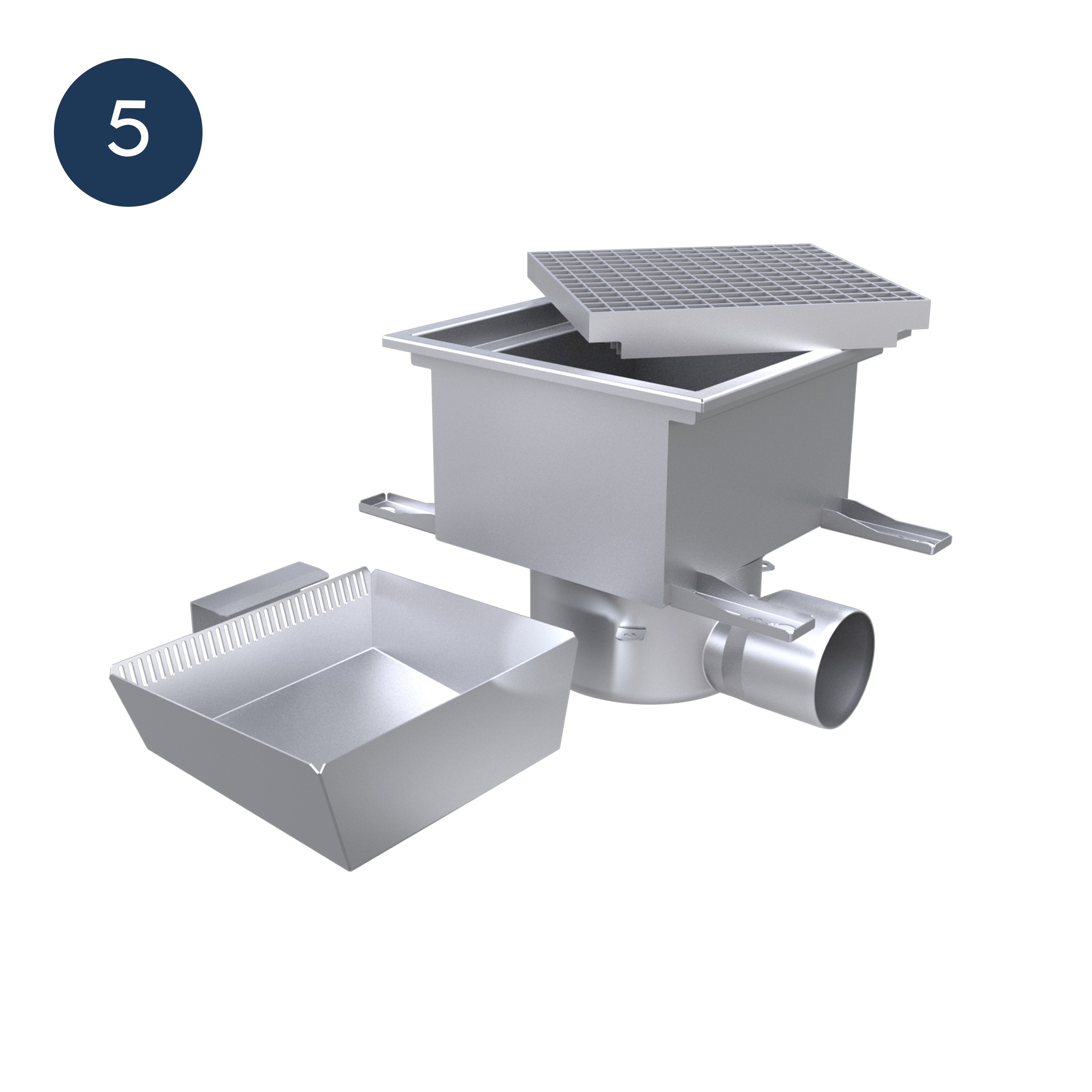 5