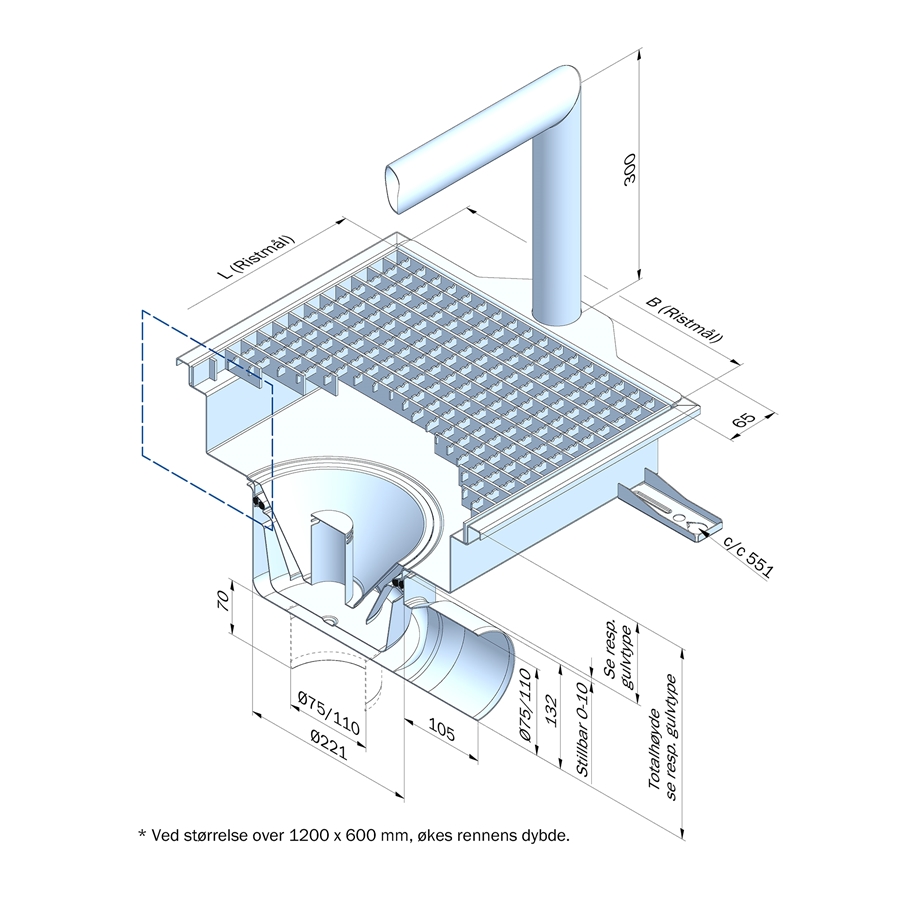 300

L (Ristmål)

B (Ristmål)

65

c/c 551

70

Ø75/110

Ø221

105

Ø75/110

132

Stillbar 0-10

Se resp. gulvtype

Totalhøyde se resp. gulvtype

* Ved størrelse over 1200 x 600 mm, økes rennens dybde.