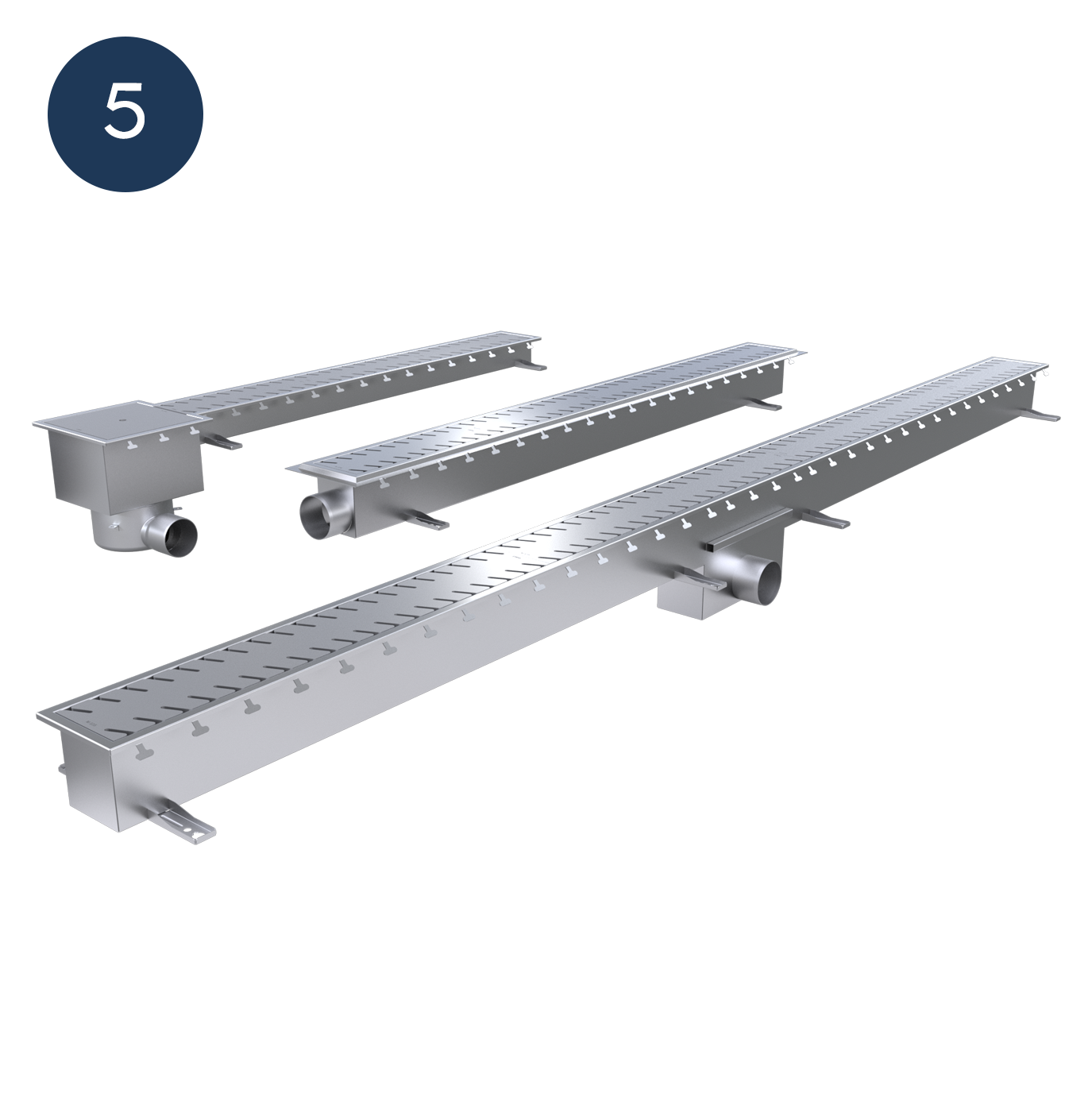 5