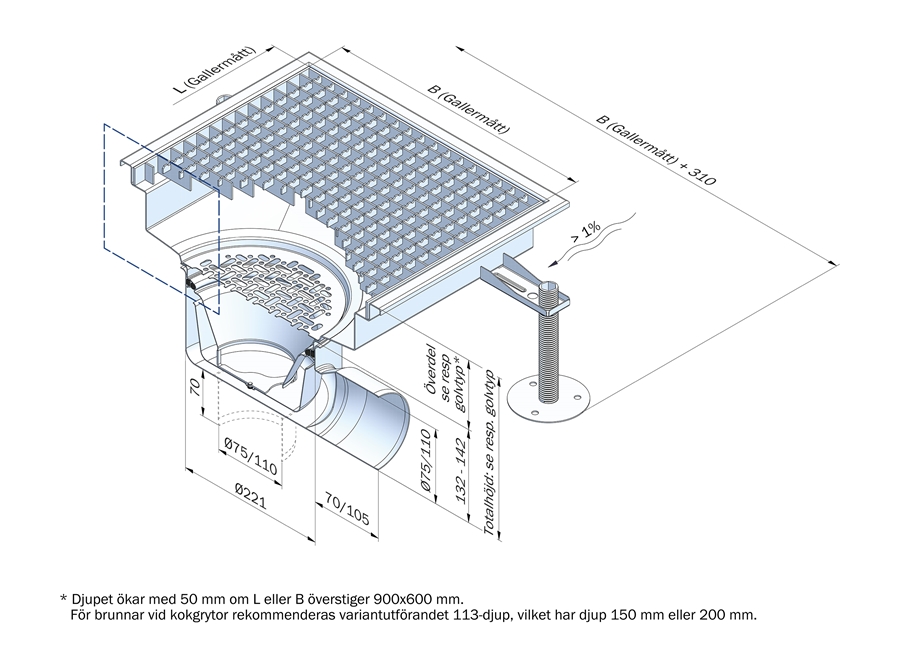 L (Gallermått)
B (Gallermått)
B (Gallermått) + 310
> 1%
Överdel se resp golvtyp*
70
Ø75/110
Ø221
70/105
Ø75/110
132 - 142
Totalhöjd: se resp. golvtyp

* Djupet ökar med 50 mm om L eller B överstiger 900x600 mm.
För brunnar vid kokgrytor rekommenderas variantutförandet 113-djup, vilket har djup 150 mm eller 200 mm.