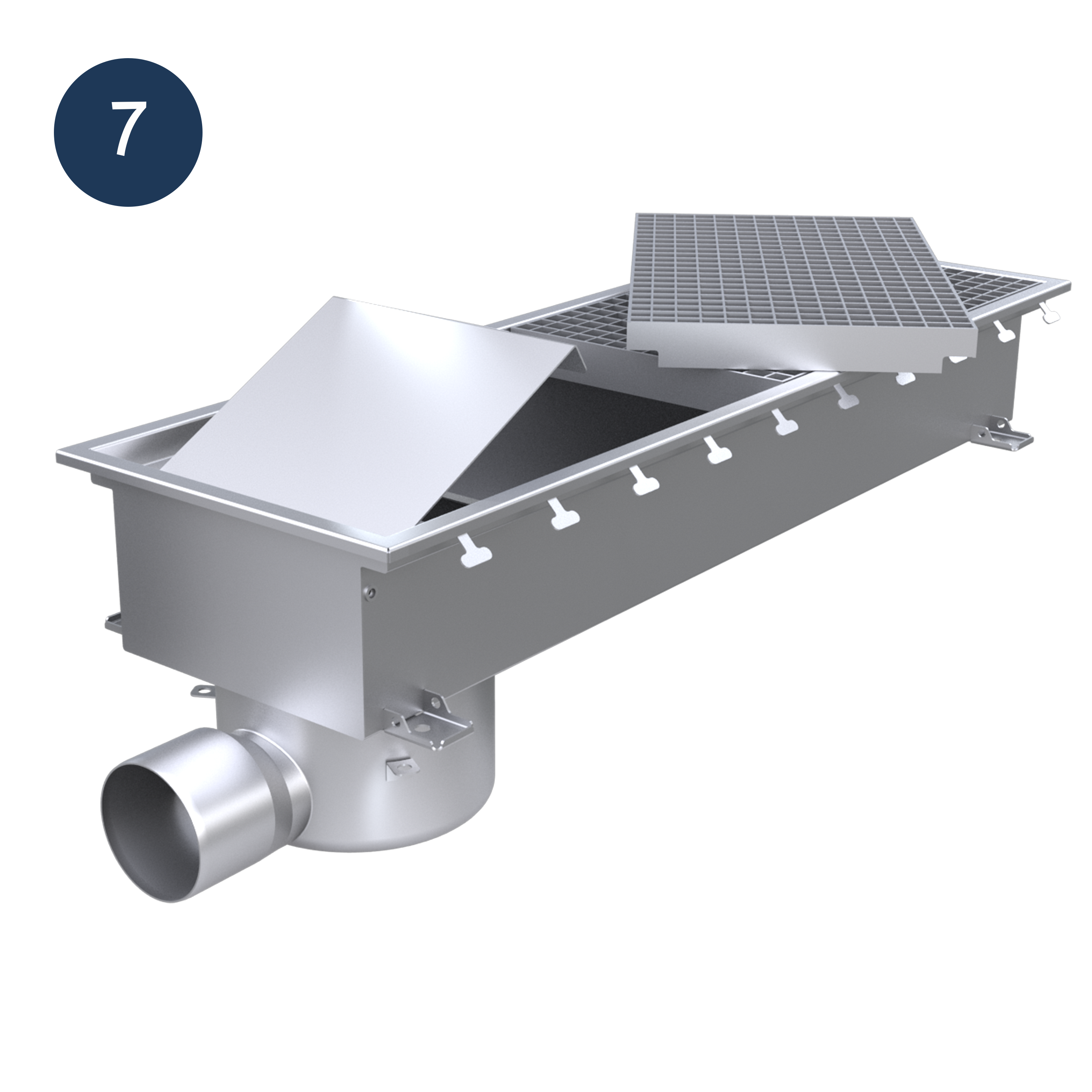 7