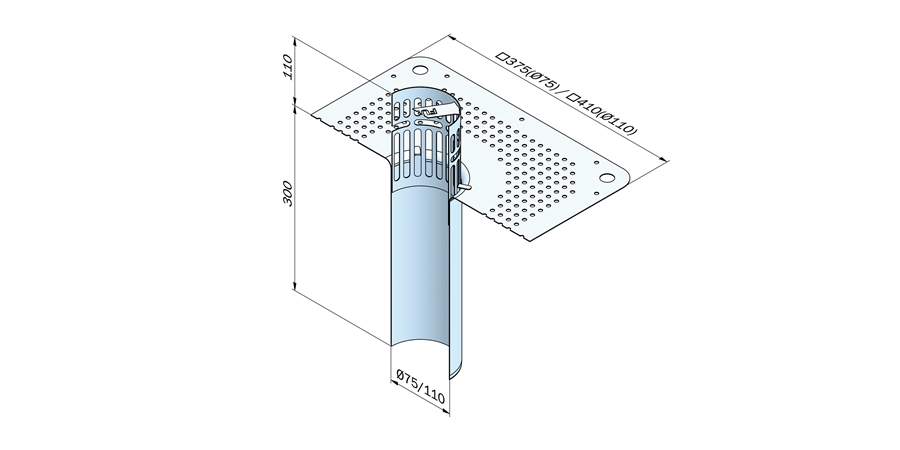 110

300

□375(Ø75) / □410(Ø110)

Ø75/110