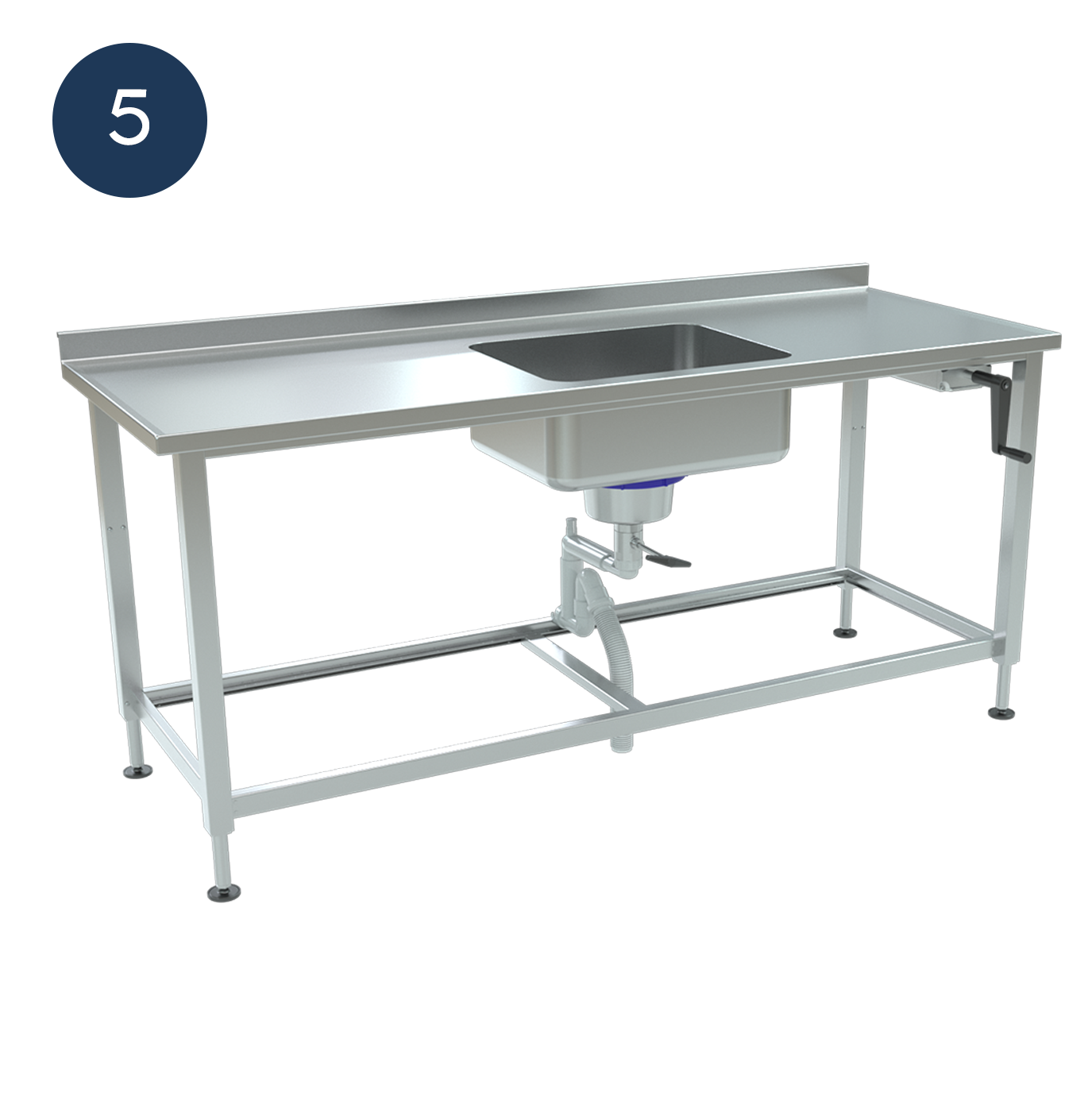 5