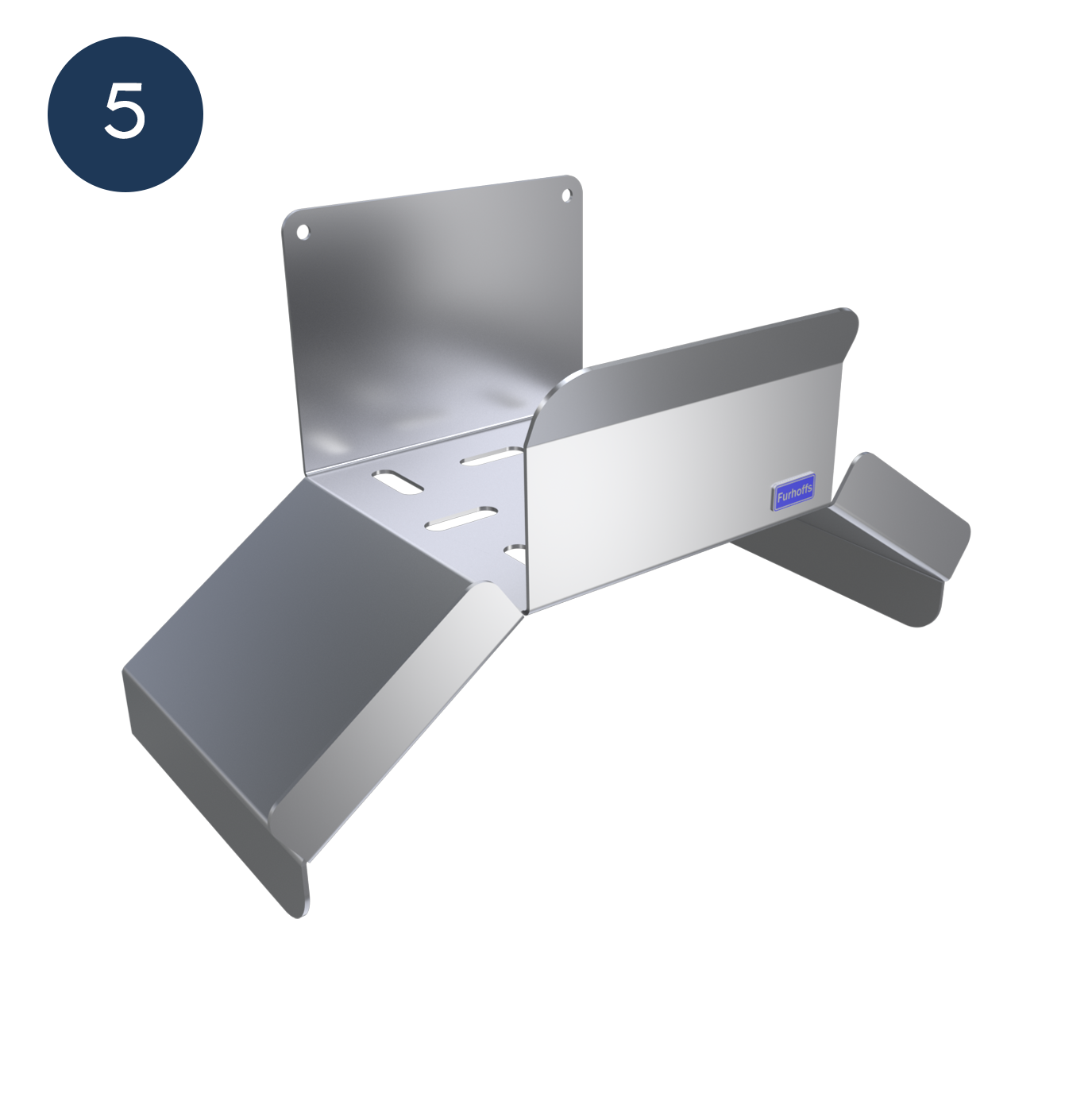 5

Furhoffs