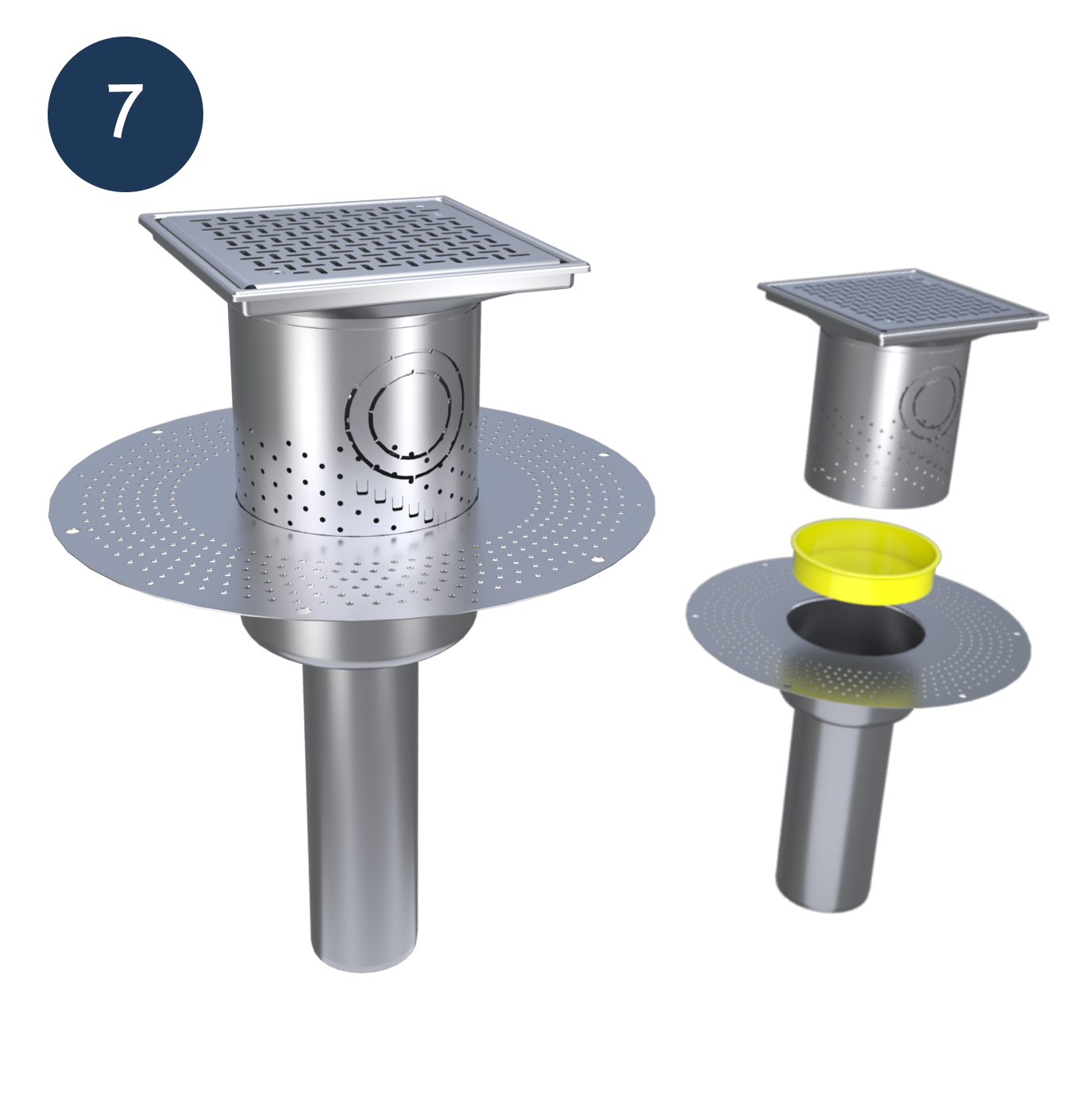 7