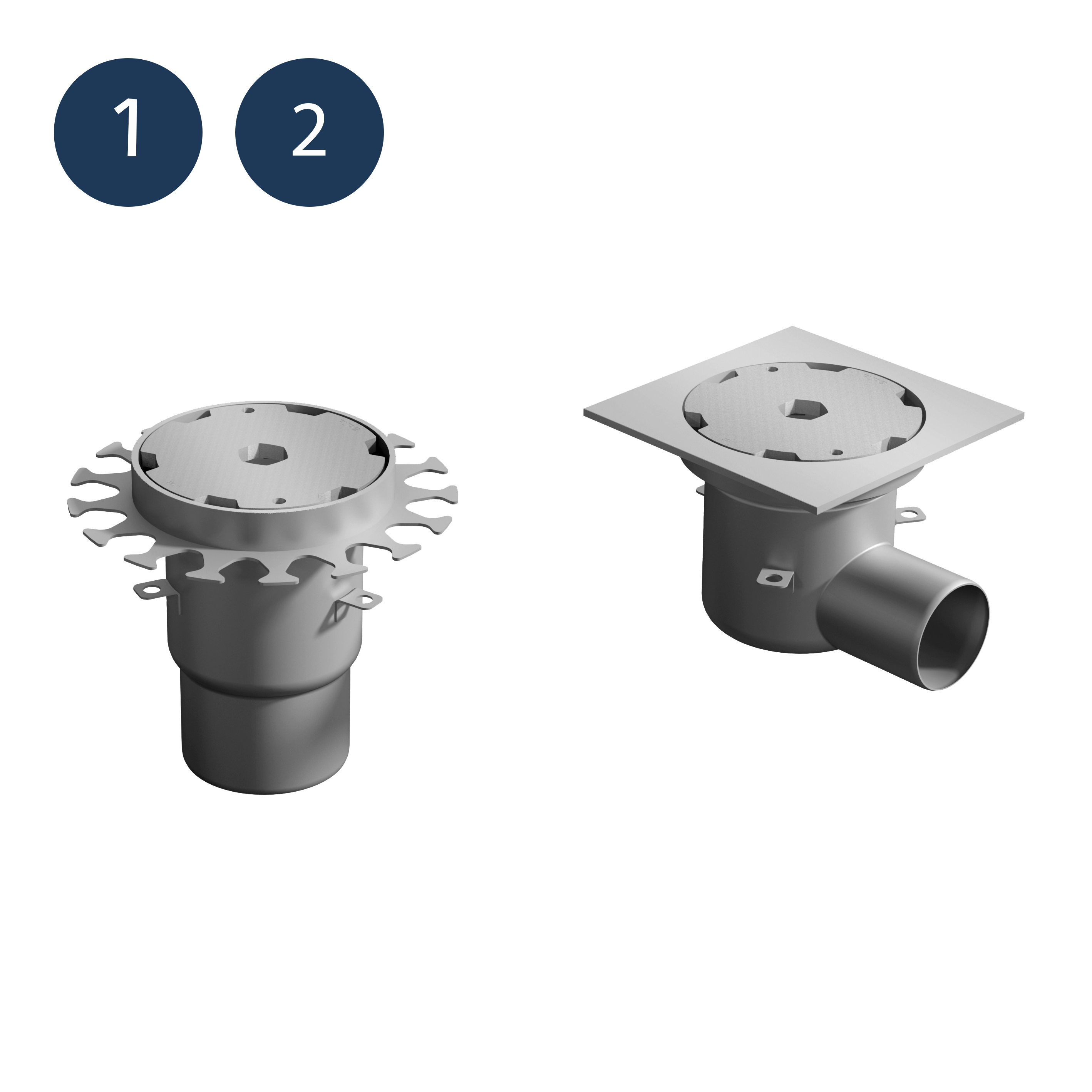 1

2